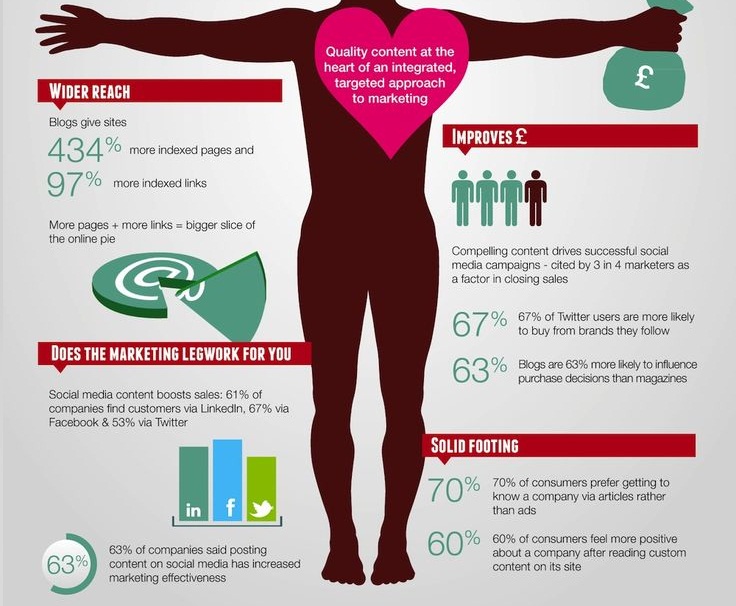 Quality content at the heart of an integrated, targeted approach to marketing

£

WIDER REACH

Blogs give sites

434% more indexed pages and

97% more indexed links

More pages + more links = bigger slice of the online pie

DOES THE MARKETING LEGWORK FOR YOU

Social media content boosts sales: 61% of companies find customers via LinkedIn, 67% via Facebook & 53% via Twitter

in f

63%

63% of companies said posting content on social media has increased marketing effectiveness

IMPROVES £

Compelling content drives successful social media campaigns - cited by 3 in 4 marketers as a factor in closing sales

67% 67% of Twitter users are more likely to buy from brands they follow

63% Blogs are 63% more likely to influence purchase decisions than magazines

SOLID FOOTING

70% 70% of consumers prefer getting to know a company via articles rather than ads

60% 60% of consumers feel more positive about a company after reading custom content on its site